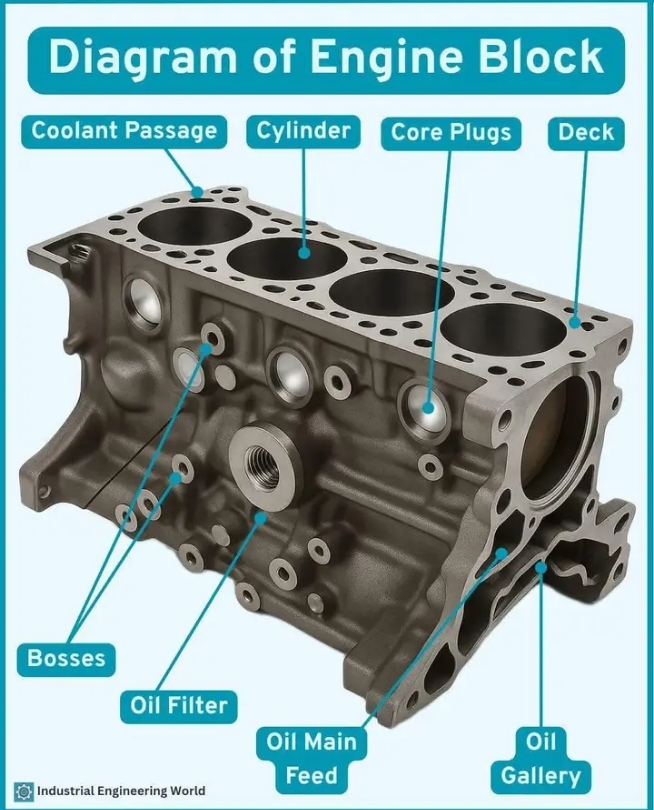 Diagram of Engine Block

Coolant Passage

Cylinder

Core Plugs

Deck

Bosses

Oil Filter

Oil Main Feed

Oil Gallery

Industrial Engineering World